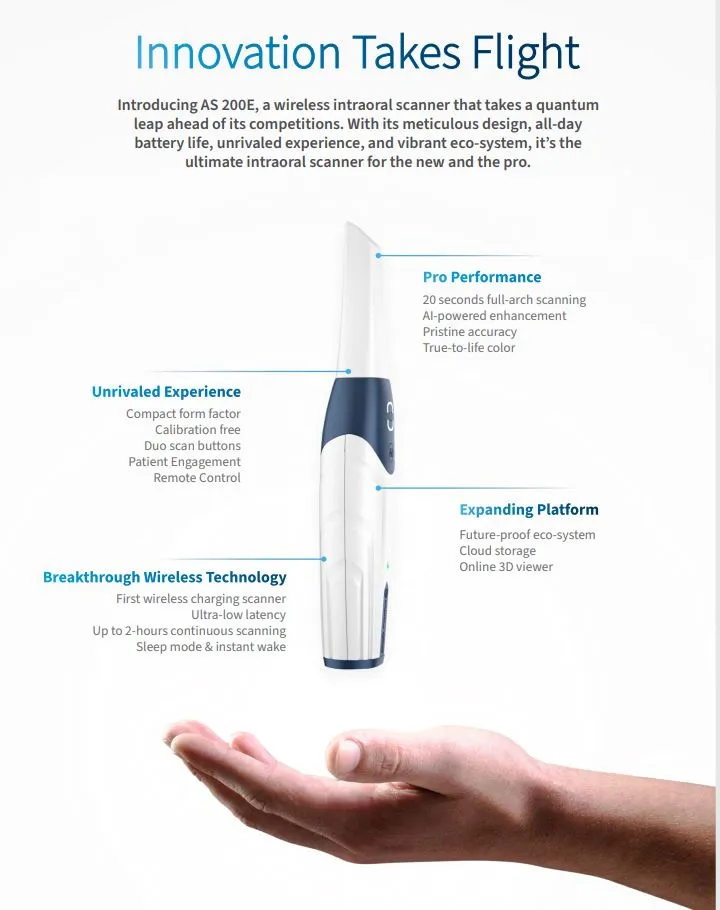 Innovation Takes Flight

Introducing AS 200E, a wireless intraoral scanner that takes a quantum leap ahead of its competitions. With its meticulous design, all-day battery life, unrivaled experience, and vibrant eco-system, it's the ultimate intraoral scanner for the new and the pro.

Pro Performance
20 seconds full-arch scanning
AI-powered enhancement
Pristine accuracy
True-to-life color

Unrivaled Experience
Compact form factor
Calibration free
Duo scan buttons
Patient Engagement
Remote Control

Expanding Platform
Future-proof eco-system
Cloud storage
Online 3D viewer

Breakthrough Wireless Technology
First wireless charging scanner
Ultra-low latency
Up to 2-hours continuous scanning
Sleep mode & instant wake